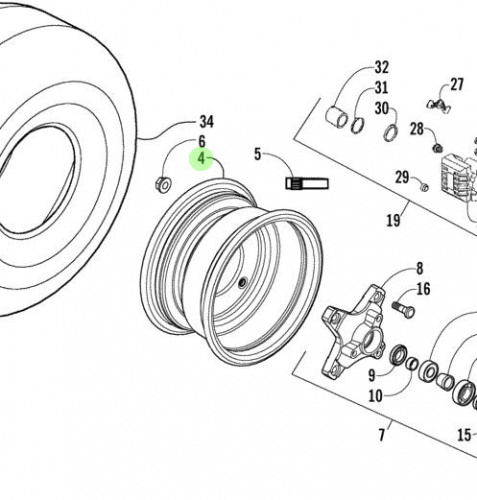 32
31
27
30
28
34
6
4
5
29
19
8
16
9
10
7
15