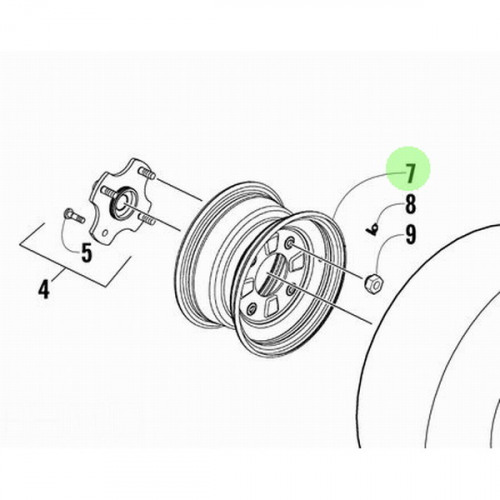 7
8
9
5
4